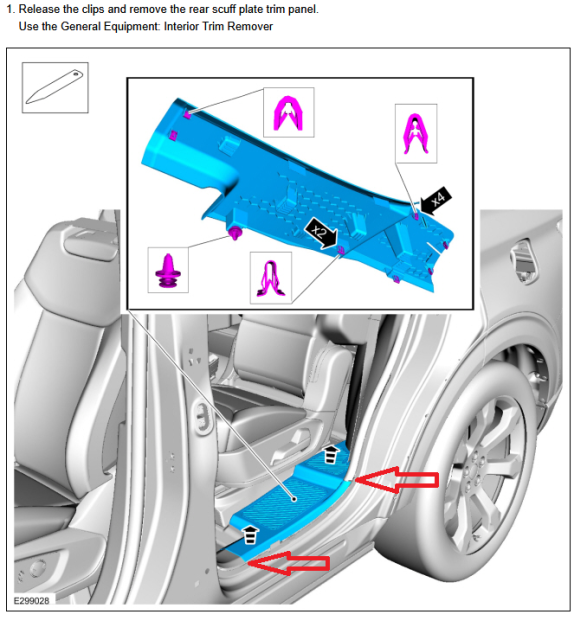 1. Release the clips and remove the rear scuff plate trim panel.
Use the General Equipment: Interior Trim Remover

x4

x2

E299028