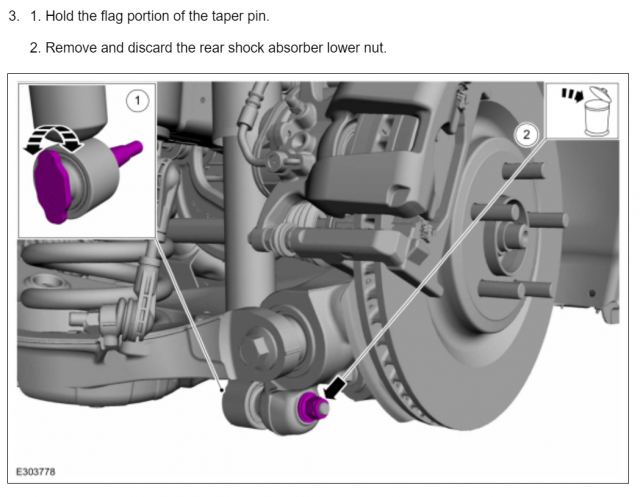 3. 1. Hold the flag portion of the taper pin.

2. Remove and discard the rear shock absorber lower nut.

1

2

E303778